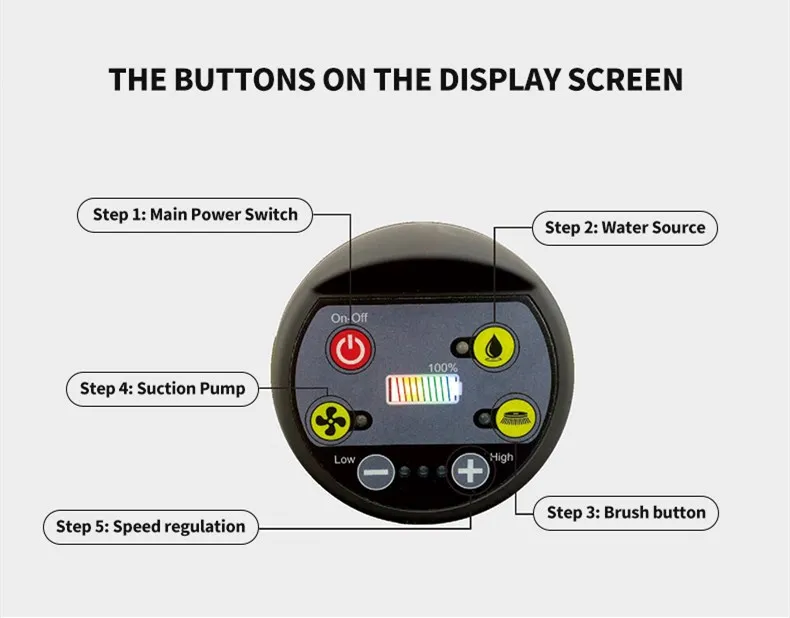 THE BUTTONS ON THE DISPLAY SCREEN

Step 1: Main Power Switch

Step 2: Water Source

On-Off

100%

Step 4: Suction Pump

Low

High

Step 3: Brush button

Step 5: Speed regulation