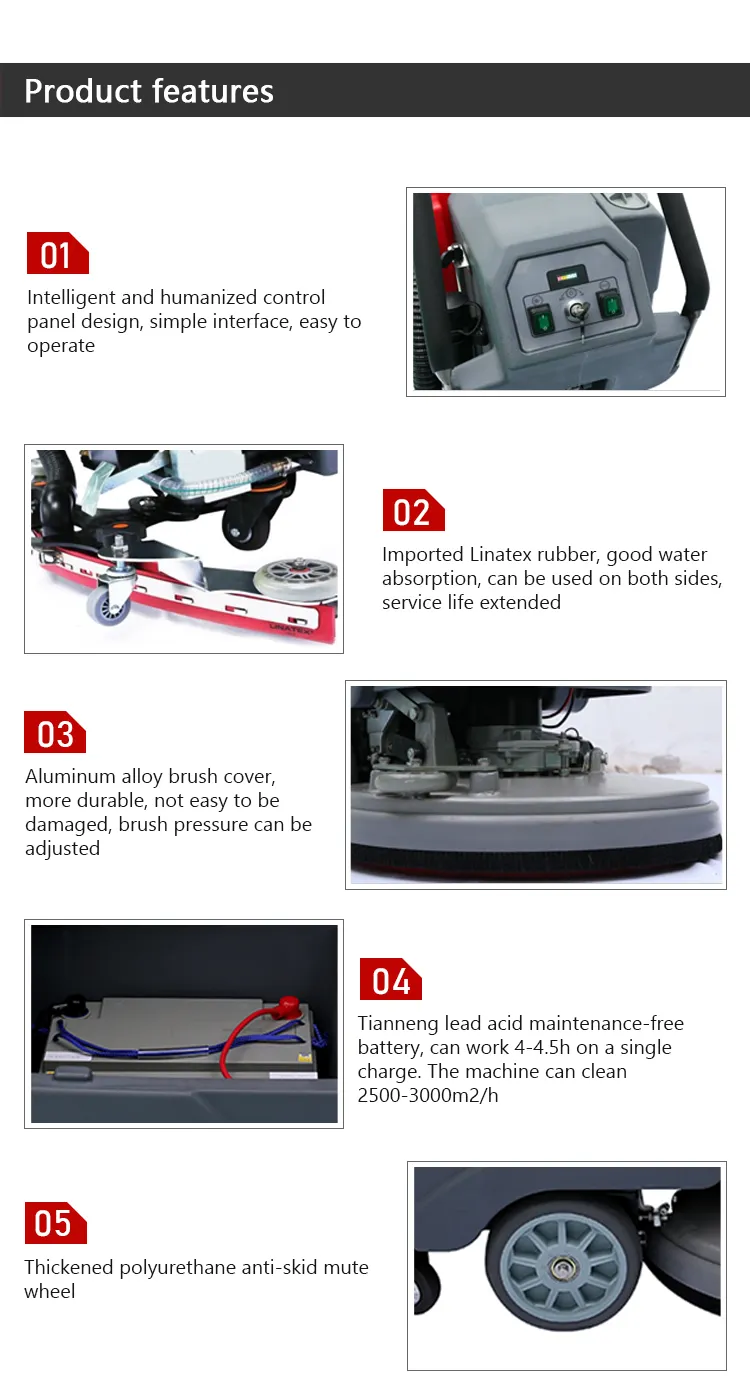 Product features

01
Intelligent and humanized control panel design, simple interface, easy to operate

LINATEX

02
Imported Linatex rubber, good water absorption, can be used on both sides, service life extended

03
Aluminum alloy brush cover, more durable, not easy to be damaged, brush pressure can be adjusted

04
Tianneng lead acid maintenance-free battery, can work 4-4.5h on a single charge. The machine can clean 2500-3000m2/h

05
Thickened polyurethane anti-skid mute wheel